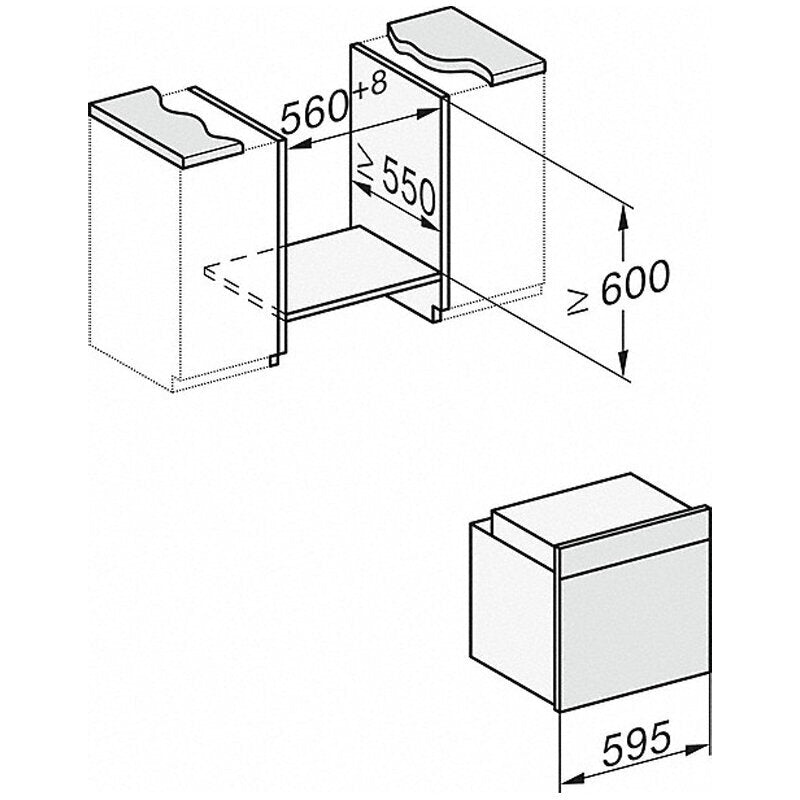 $560^{+8}$

$\geq 550$

$\geq 600$

595