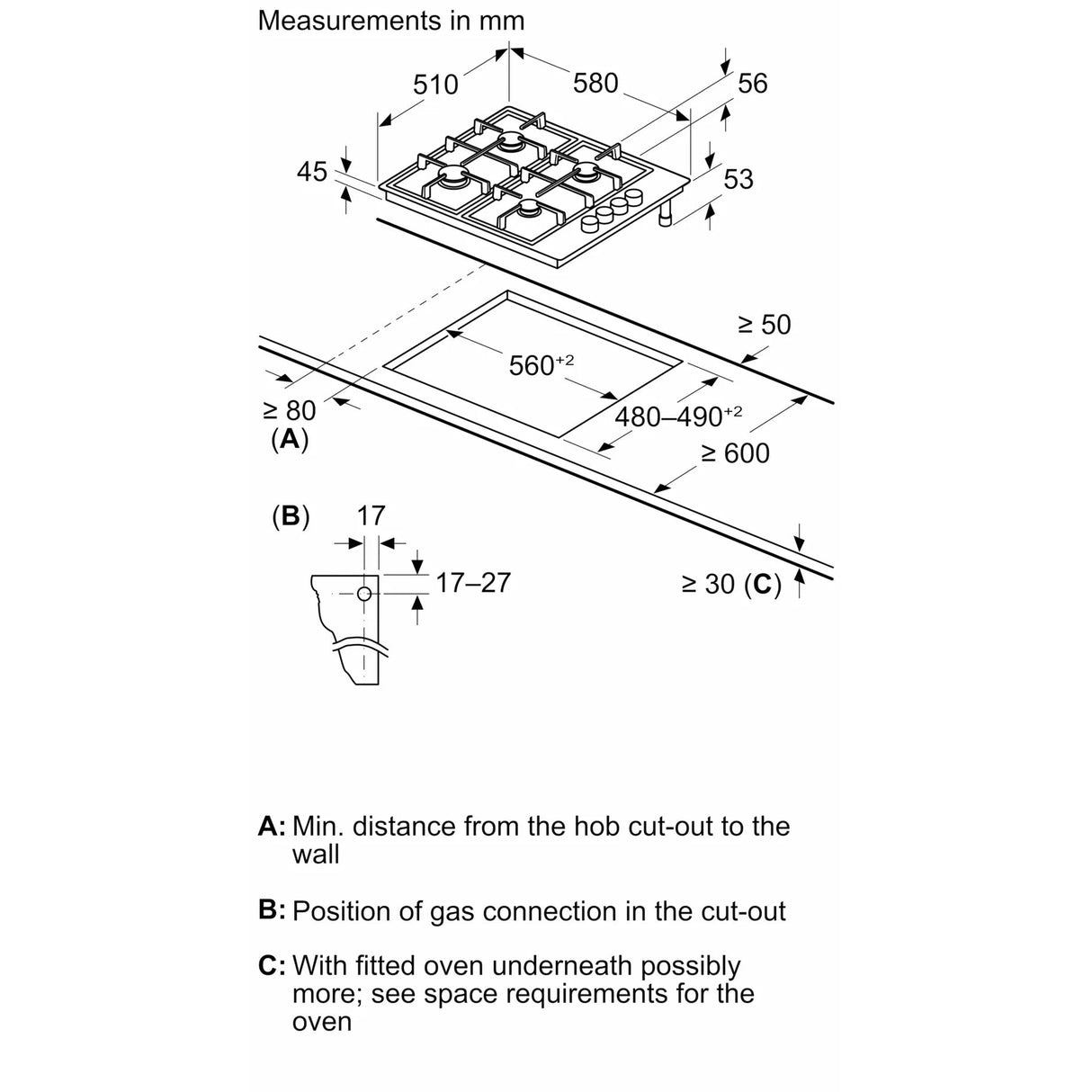 Measurements in mm

510

580

56

45

53

≥ 50

$560^{+2}$

≥ 80
(A)

$480–490^{+2}$

≥ 600

(B)

17

17–27

≥ 30 (C)

A: Min. distance from the hob cut-out to the wall

B: Position of gas connection in the cut-out

C: With fitted oven underneath possibly more; see space requirements for the oven