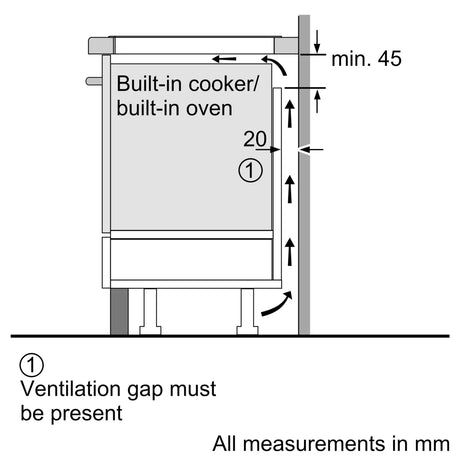 min. 45

Built-in cooker/ built-in oven

20

①

①
Ventilation gap must be present

All measurements in mm