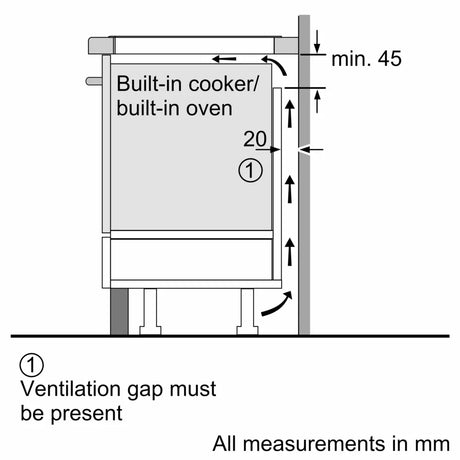 min. 45

Built-in cooker/ built-in oven

20

①

①
Ventilation gap must be present

All measurements in mm